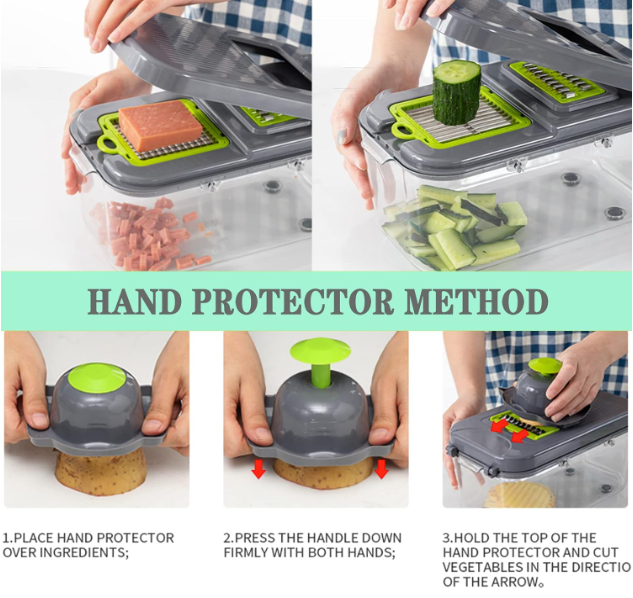 HAND PROTECTOR METHOD

1.PLACE HAND PROTECTOR OVER INGREDIENTS;

2.PRESS THE HANDLE DOWN FIRMLY WITH BOTH HANDS;

3.HOLD THE TOP OF THE HAND PROTECTOR AND CUT VEGETABLES IN THE DIRECTIO OF THE ARROW。