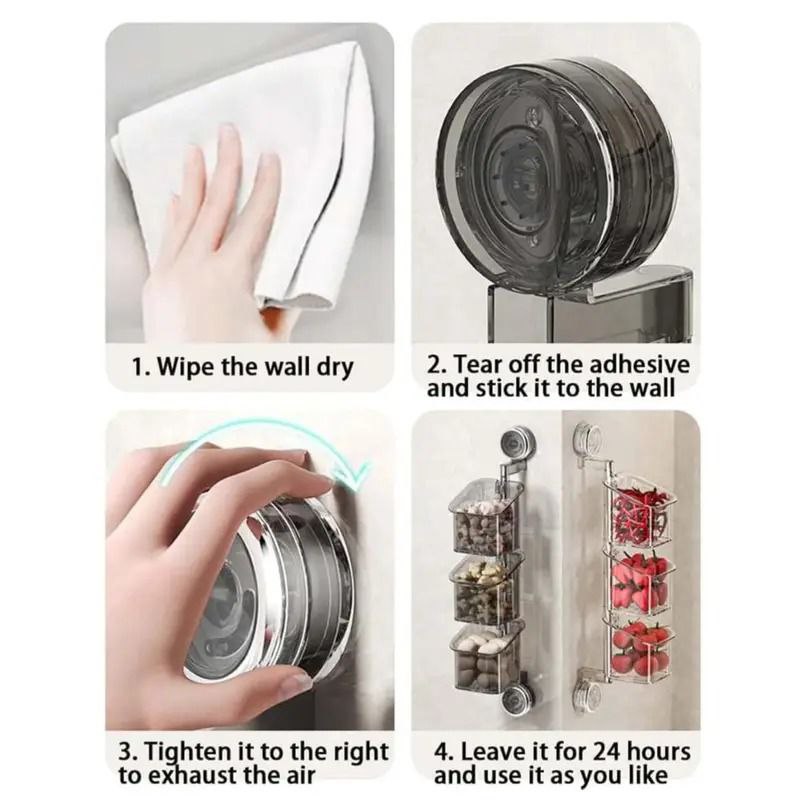 1. Wipe the wall dry

2. Tear off the adhesive and stick it to the wall

3. Tighten it to the right to exhaust the air

4. Leave it for 24 hours and use it as you like