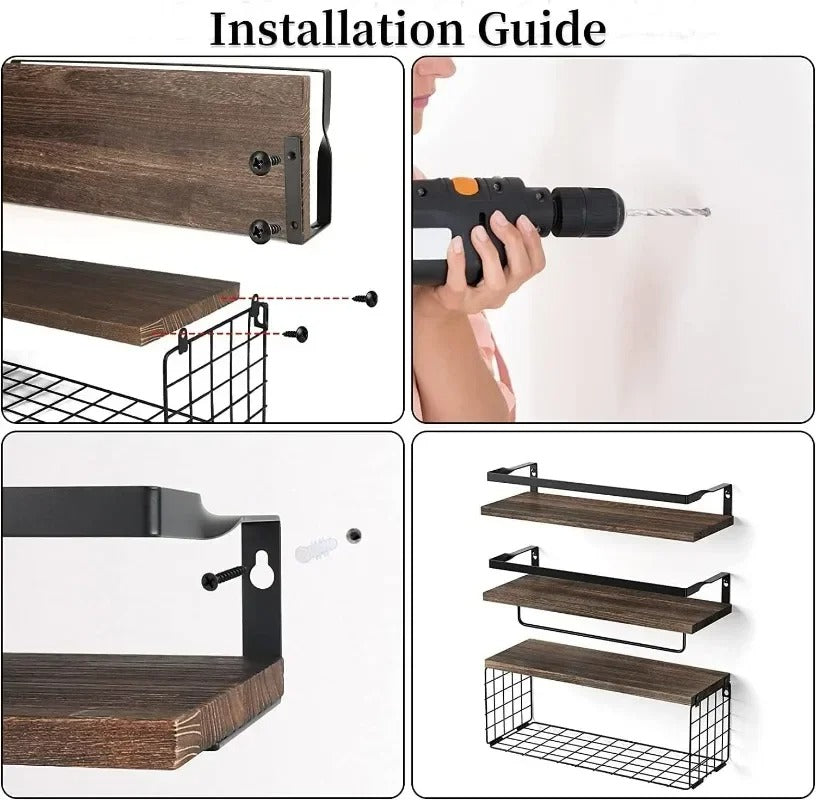 Installation Guide