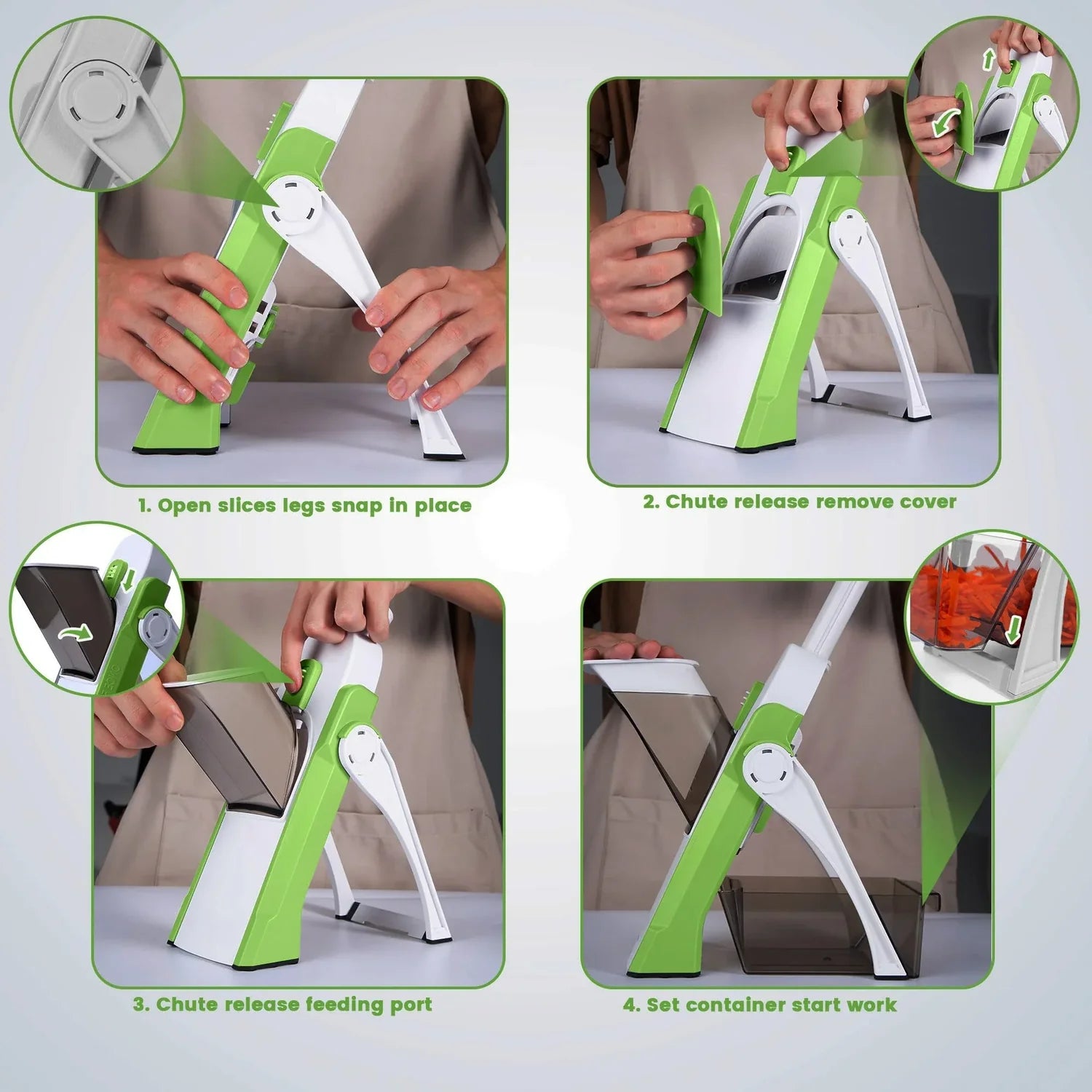 1. Open slices legs snap in place

2. Chute release remove cover

3. Chute release feeding port

4. Set container start work