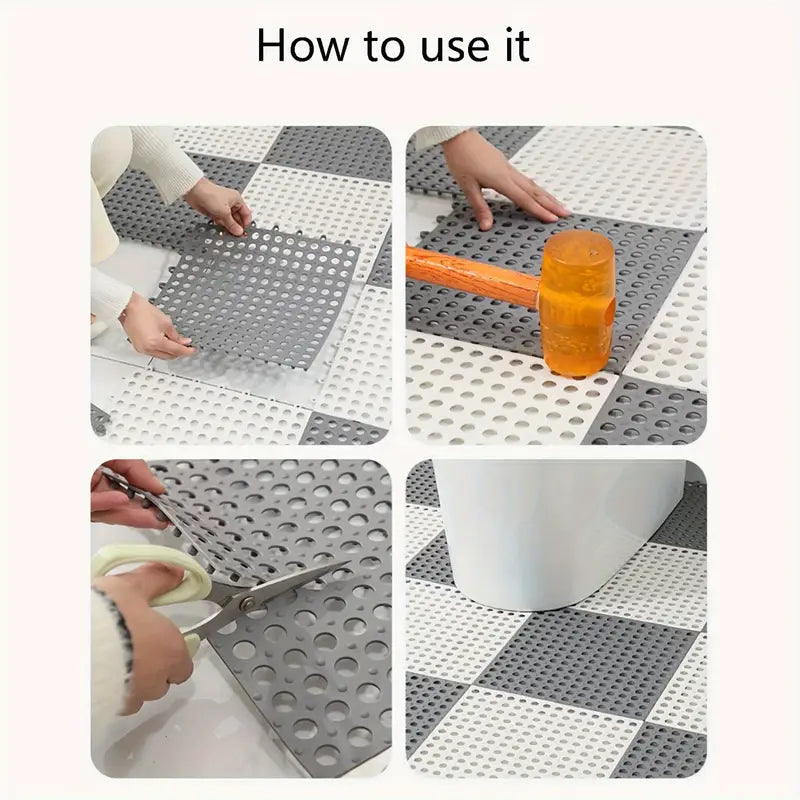 How to use it