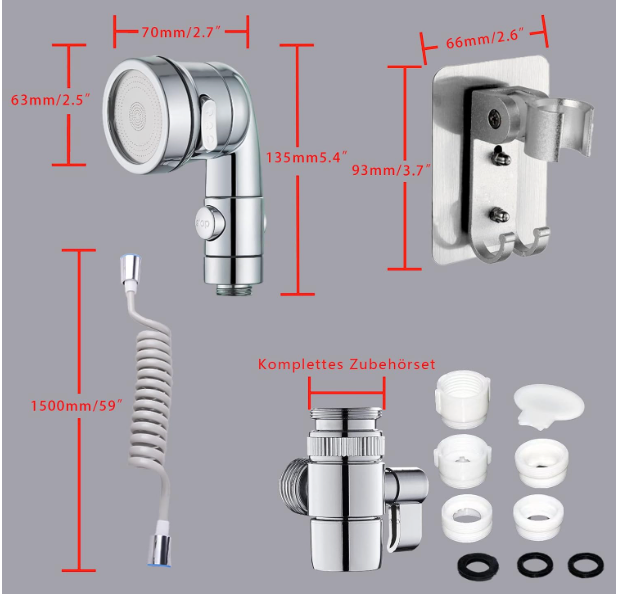 70mm/2.7″

63mm/2.5″

135mm5.4″

66mm/2.6″

93mm/3.7″

stop

1500mm/59″

Komplettes Zubehörset