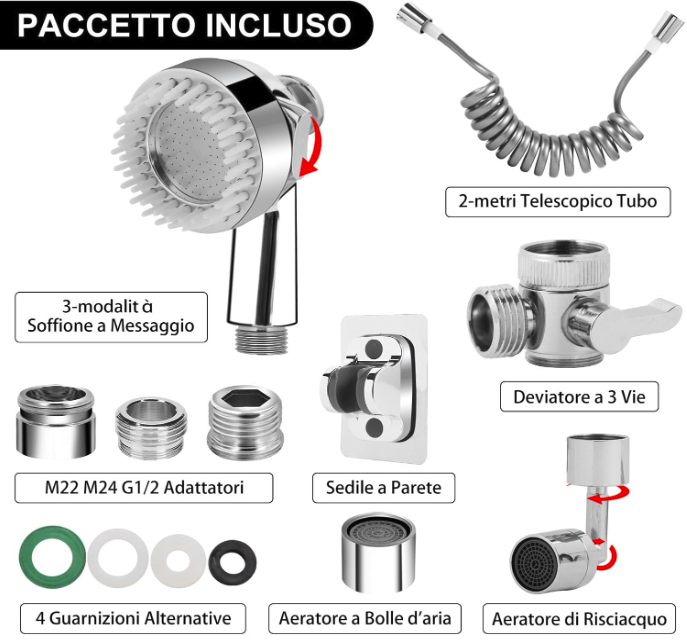 PACCETTO INCLUSO

2-metri Telescopico Tubo

3-modalit à Soffione a Messaggio

Deviatore a 3 Vie

M22 M24 G1/2 Adattatori

Sedile a Parete

4 Guarnizioni Alternative

Aeratore a Bolle d'aria

Aeratore di Risciacquo